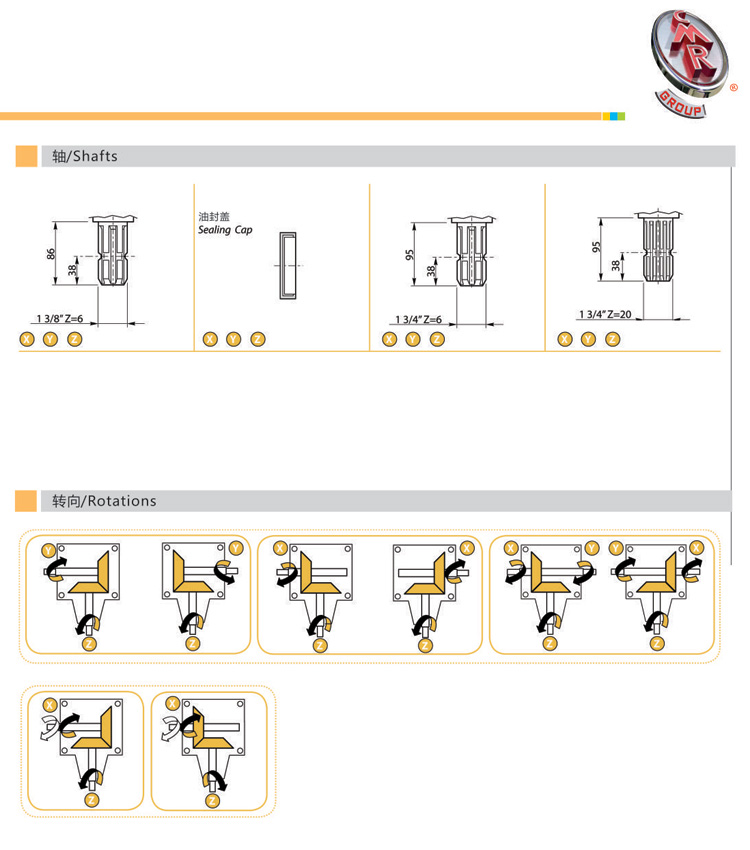 CMR GROUP ®

轴/Shafts

86
38
1 3/8" Z=6
X Y Z

油封盖
Sealing Cap
X Y Z

95
38
1 3/4" Z=6
X Y Z

95
38
1 3/4" Z=20
X Y Z

转向/Rotations

Y
Z
Y
Z
X
Z
X
Z
X Y
Z
Y X
Z

X
Z
X
Z