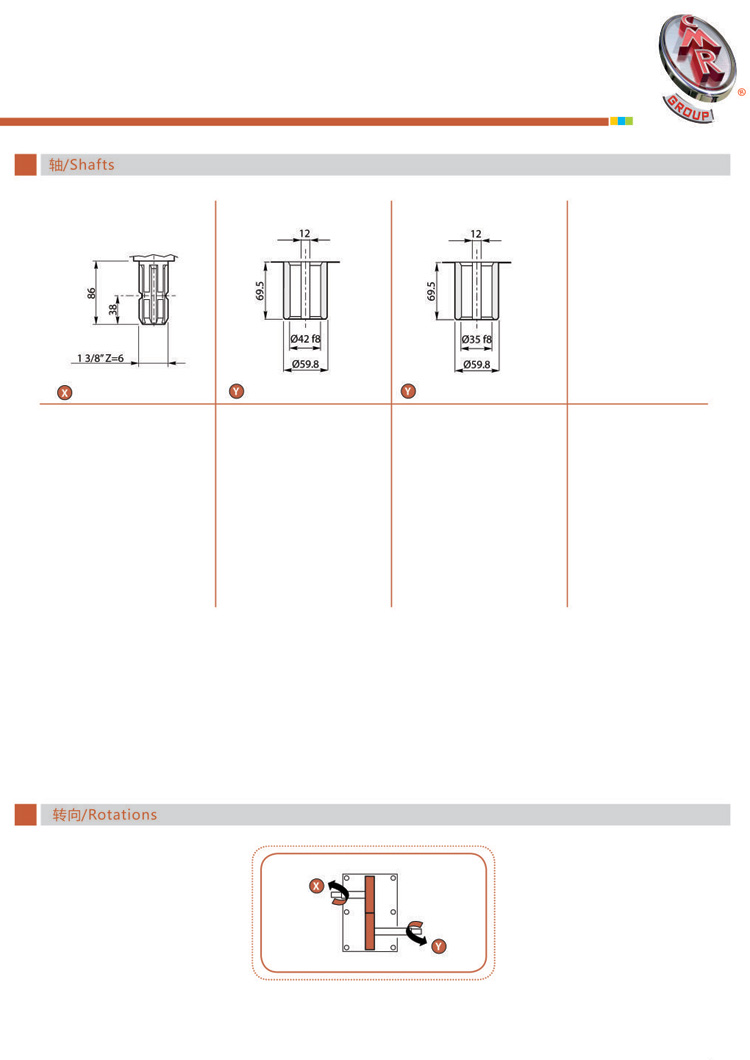 CMR GROUP ®

轴/Shafts

86
38
1 3/8" Z=6
X

12
69.5
Ø42 f8
Ø59.8
Y

12
69.5
Ø35 f8
Ø59.8
Y

转向/Rotations

X
Y